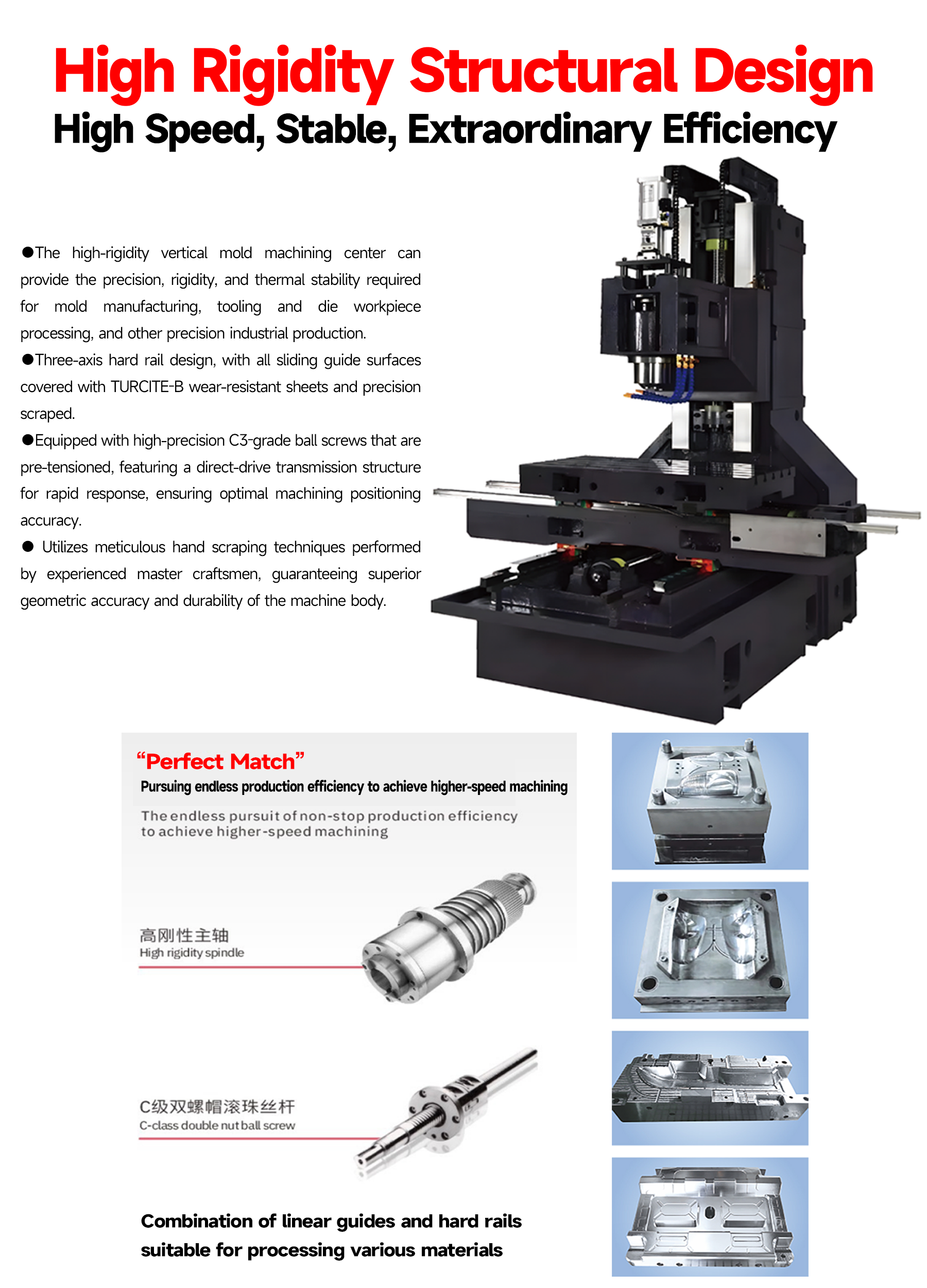 High Rigidity Structural Design

High Speed, Stable, Extraordinary Efficiency

●The high-rigidity vertical mold machining center can provide the precision, rigidity, and thermal stability required for mold manufacturing, tooling and die workpiece processing, and other precision industrial production.
●Three-axis hard rail design, with all sliding guide surfaces covered with TURCITE-B wear-resistant sheets and precision scraped.
●Equipped with high-precision C3-grade ball screws that are pre-tensioned, featuring a direct-drive transmission structure for rapid response, ensuring optimal machining positioning accuracy.
● Utilizes meticulous hand scraping techniques performed by experienced master craftsmen, guaranteeing superior geometric accuracy and durability of the machine body.

“Perfect Match”

Pursuing endless production efficiency to achieve higher-speed machining

The endless pursuit of non-stop production efficiency to achieve higher-speed machining

高刚性主轴
High rigidity spindle

C级双螺帽滚珠丝杆
C-class double nut ball screw

Combination of linear guides and hard rails suitable for processing various materials