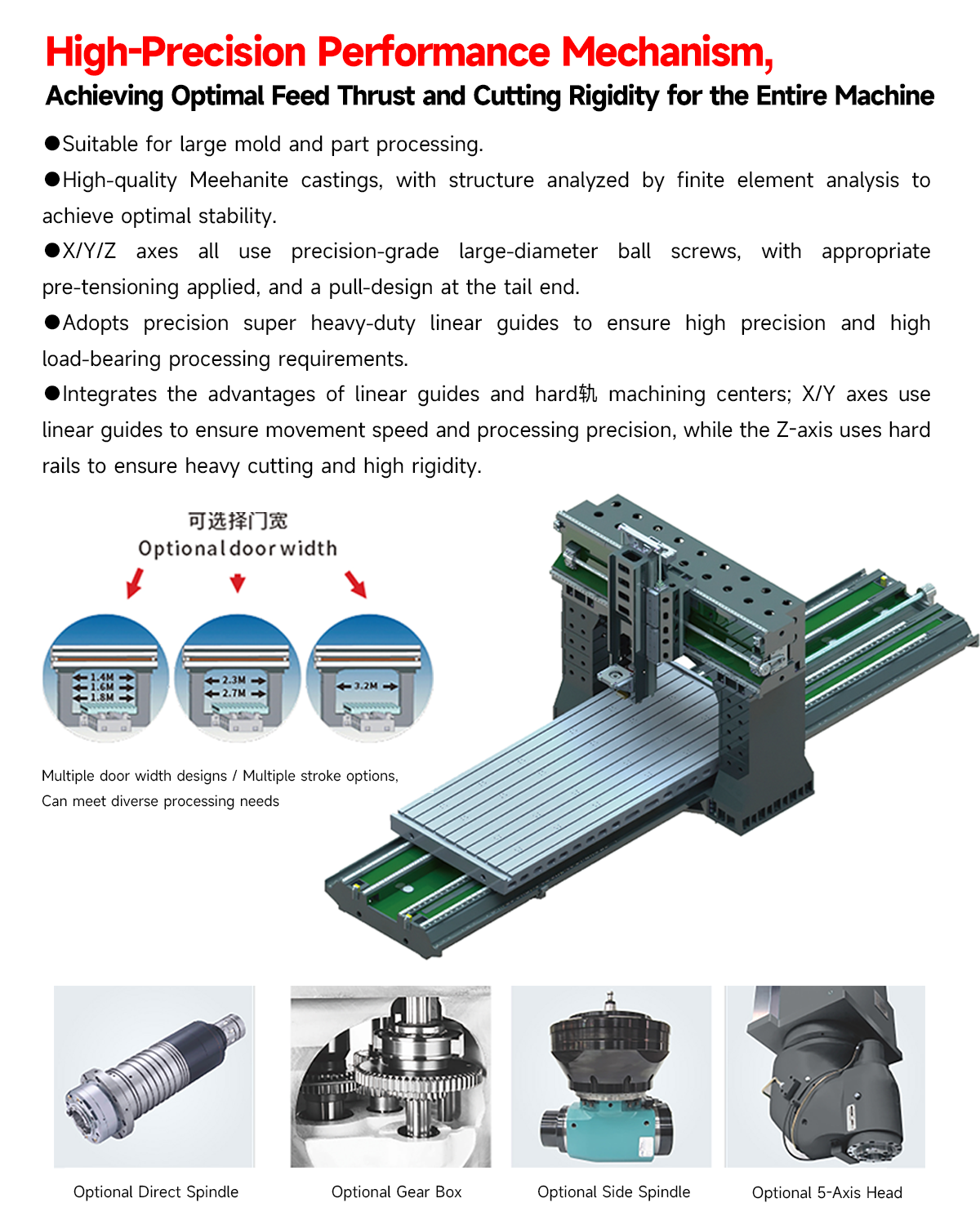 High-Precision Performance Mechanism,
Achieving Optimal Feed Thrust and Cutting Rigidity for the Entire Machine

●Suitable for large mold and part processing.

●High-quality Meehanite castings, with structure analyzed by finite element analysis to achieve optimal stability.

●X/Y/Z axes all use precision-grade large-diameter ball screws, with appropriate pre-tensioning applied, and a pull-design at the tail end.

●Adopts precision super heavy-duty linear guides to ensure high precision and high load-bearing processing requirements.

●Integrates the advantages of linear guides and hard轨 machining centers; X/Y axes use linear guides to ensure movement speed and processing precision, while the Z-axis uses hard rails to ensure heavy cutting and high rigidity.

可选择门宽
Optional door width

1.4M
1.6M
1.8M

2.3M
2.7M

3.2M

Multiple door width designs / Multiple stroke options,
Can meet diverse processing needs

Optional Direct Spindle

Optional Gear Box

Optional Side Spindle

Optional 5-Axis Head